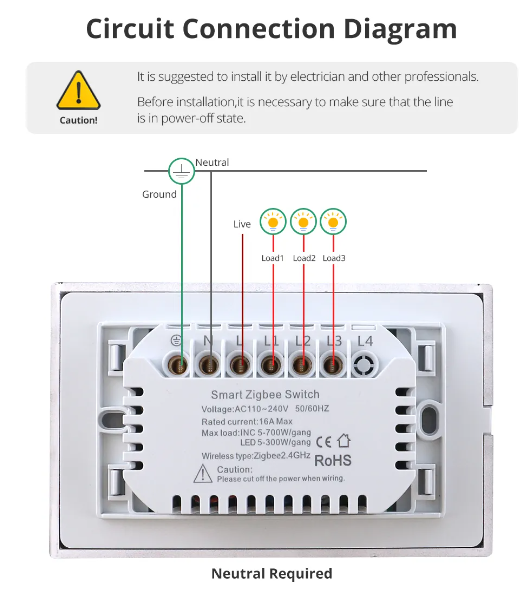 Circuit Connection Diagram

Caution!

It is suggested to install it by electrician and other professionals.

Before installation,it is necessary to make sure that the line is in power-off state.

Neutral

Ground

Live

Load1 Load2 Load3

N L L1 L2 L3 L4

Smart Zigbee Switch

Voltage:AC110~240V 50/60HZ

Rated current:16A Max

Max load:INC 5-700W/gang
LED 5-300W/gang

CE

Wireless type:Zigbee2.4GHz

RoHS

Caution:
Please cut off the power when wiring.

Neutral Required