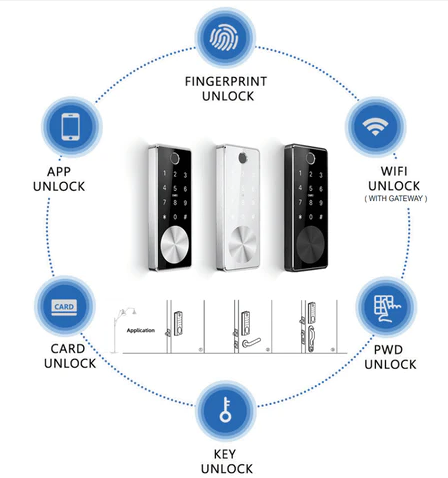 FINGERPRINT
UNLOCK

APP
UNLOCK

WIFI
UNLOCK
( WITH GATEWAY )

1 2 3
4 5 6
7 8 9
* 0 #

1 2 3
4 5 6
7 8 9
* 0 #

1 2 3
4 5 6
7 8 9
* 0 #

CARD

CARD
UNLOCK

Application

PWD
UNLOCK

KEY
UNLOCK