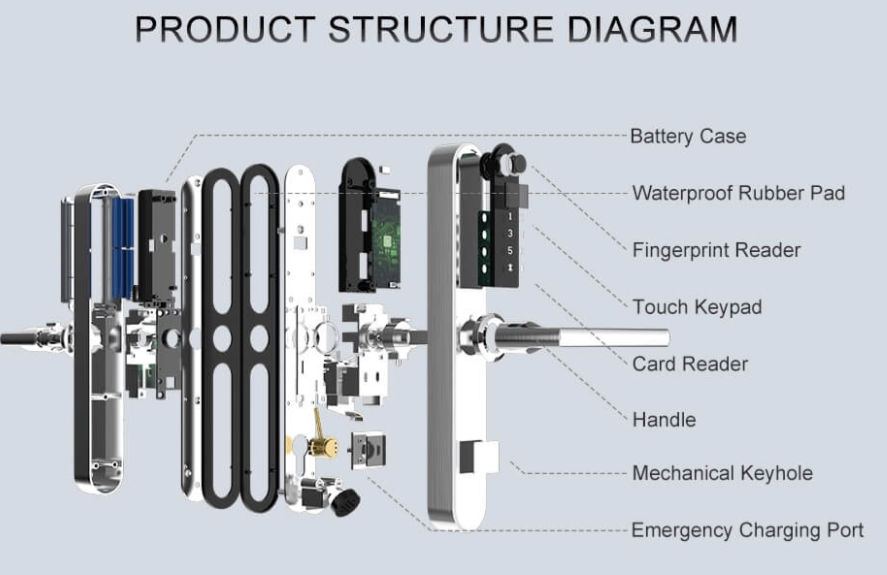 PRODUCT STRUCTURE DIAGRAM

Battery Case
Waterproof Rubber Pad
Fingerprint Reader
Touch Keypad
Card Reader
Handle
Mechanical Keyhole
Emergency Charging Port

1
3
5